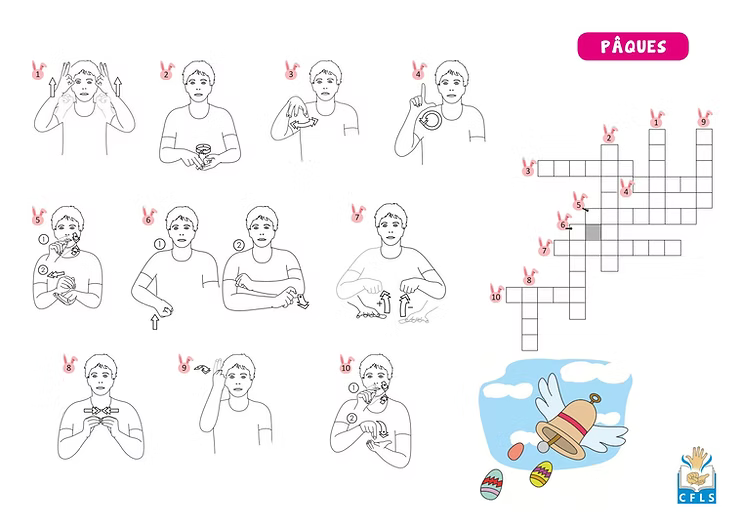 PÂQUES

1
2
3
4
5
①
②
6
①
②
7
8
9
10
①
②

2 1 9
3
4
5
6
7
8
10

CFLS