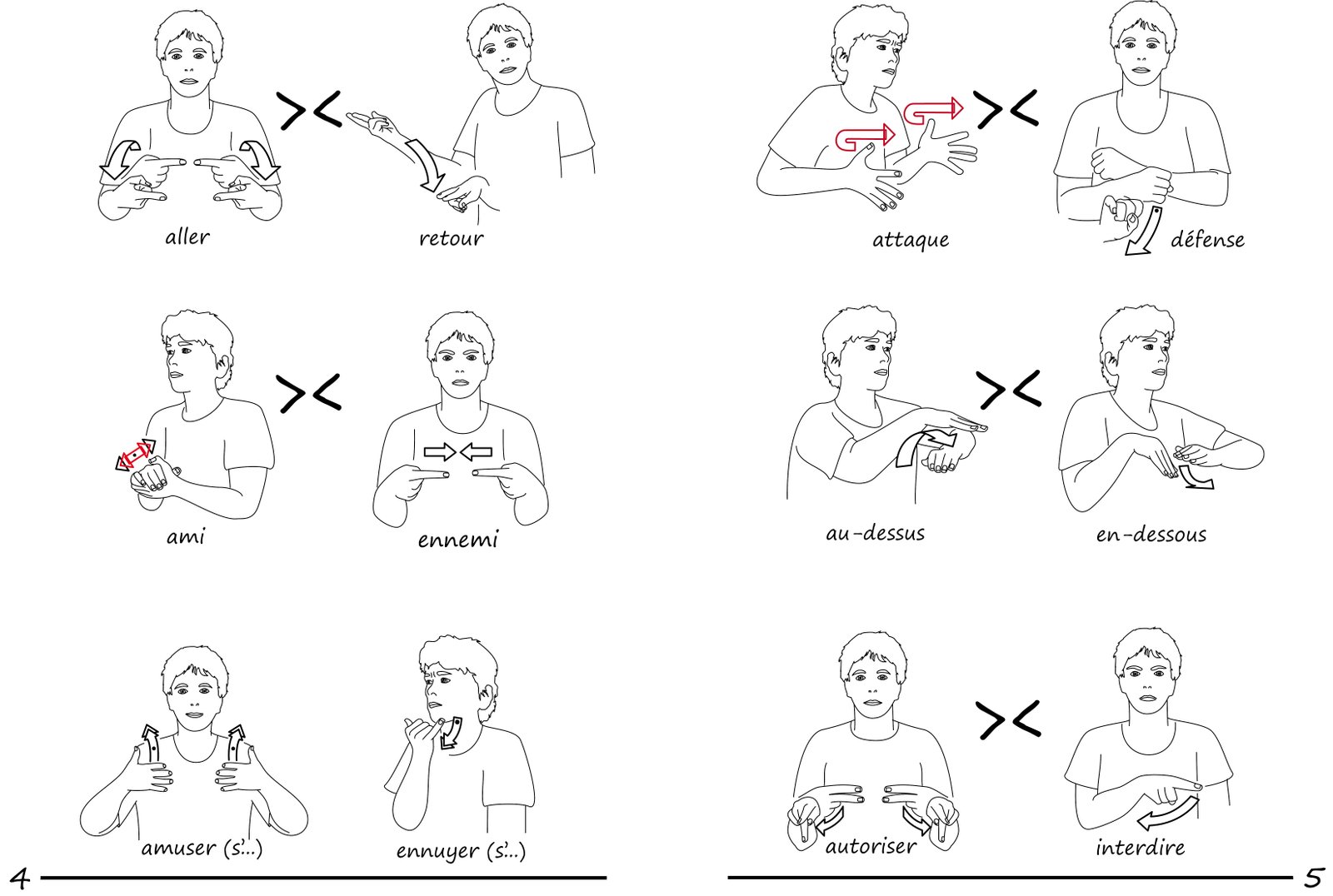 aller >< retour

ami >< ennemi

amuser (s'...) ennuyer (s'...)

4

attaque >< défense

au-dessus >< en-dessous

autoriser >< interdire

5