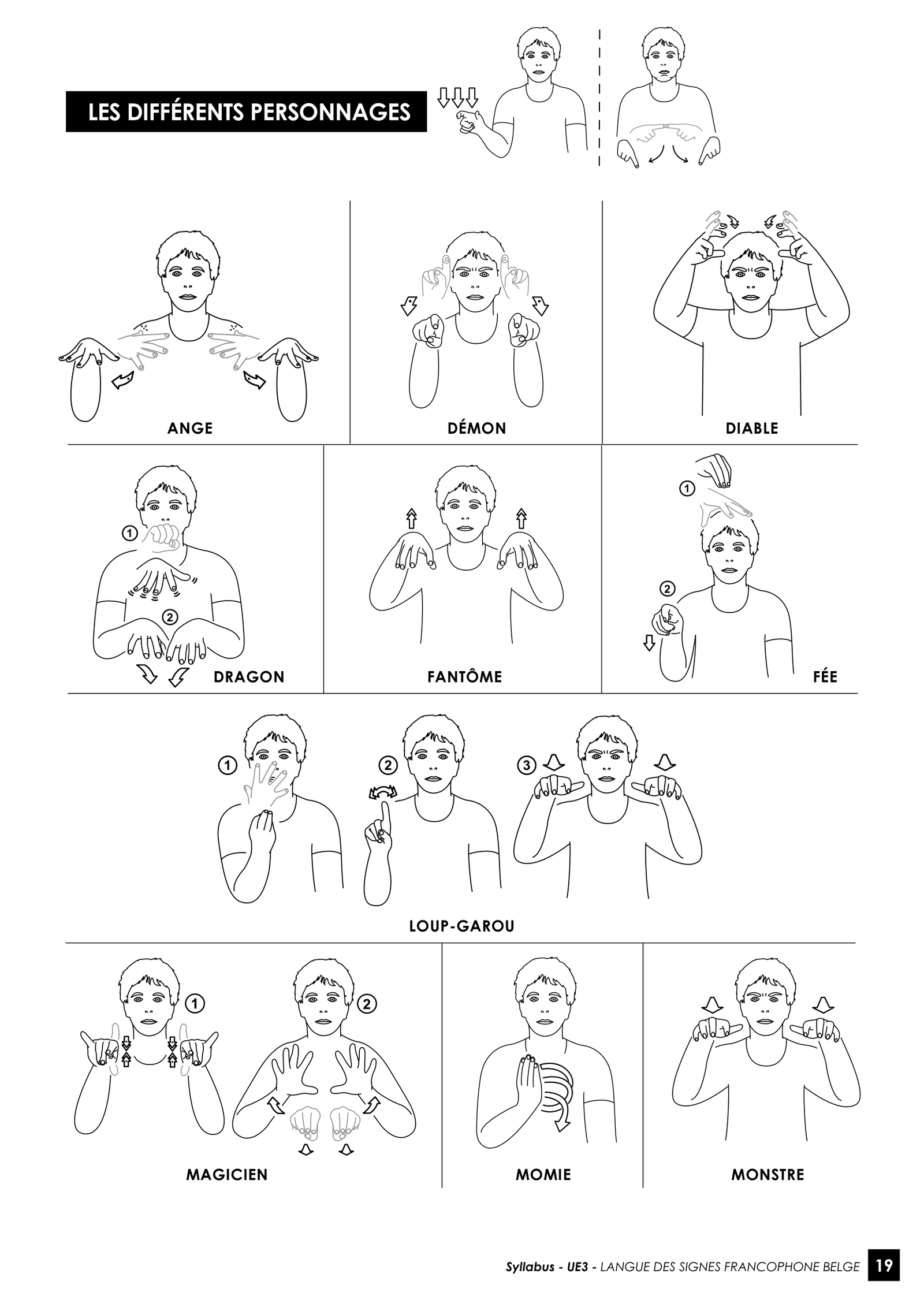 LES DIFFÉRENTS PERSONNAGES

ANGE

DÉMON

DIABLE

①

②

DRAGON

FANTÔME

①

②

FÉE

①

②

③

LOUP-GAROU

①

②

MAGICIEN

MOMIE

MONSTRE

Syllabus - UE3 - LANGUE DES SIGNES FRANCOPHONE BELGE 19